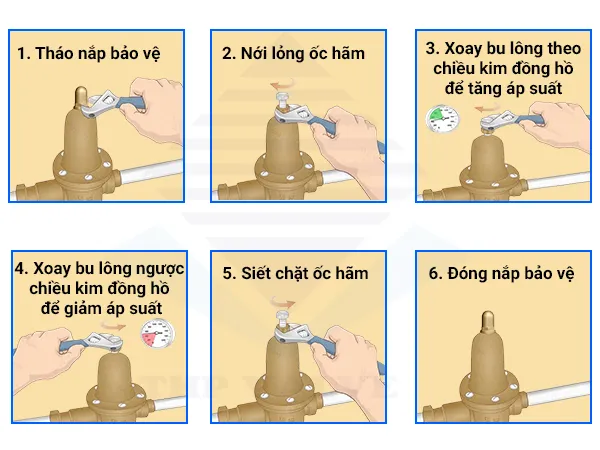 1. Tháo nắp bảo vệ

2. Nới lỏng ốc hãm

3. Xoay bu lông theo chiều kim đồng hồ để tăng áp suất

4. Xoay bu lông ngược chiều kim đồng hồ để giảm áp suất

5. Siết chặt ốc hãm

6. Đóng nắp bảo vệ